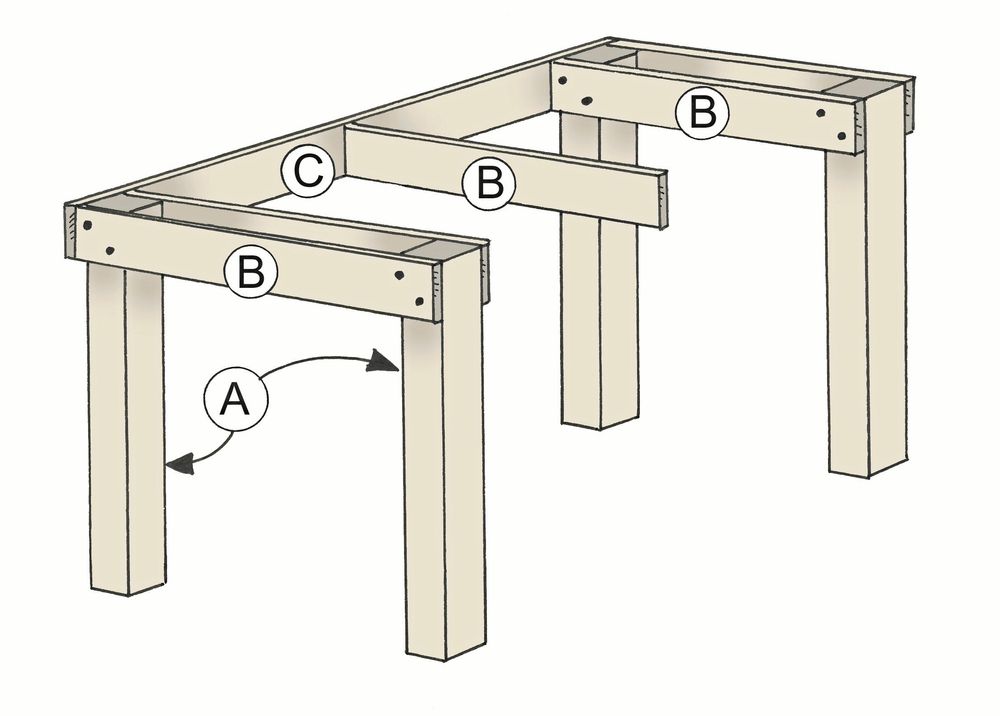 B
C
B
B
A