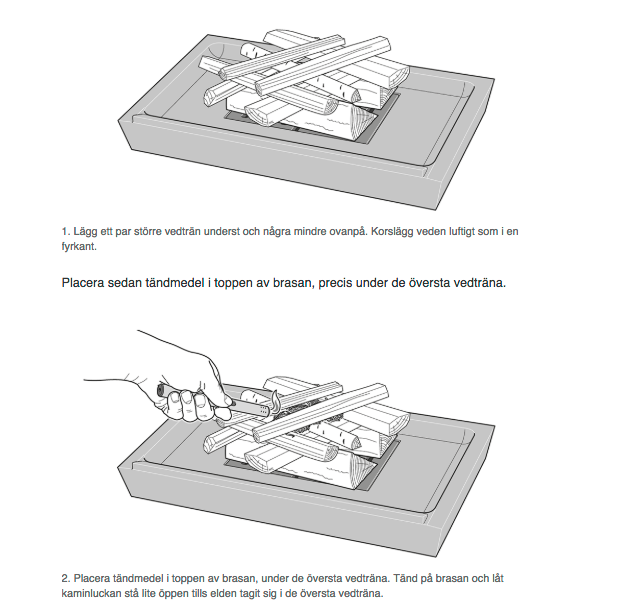 1. Lägg ett par större vedträn underst och några mindre ovanpå. Korslägg veden luftigt som i en fyrkant.

Placera sedan tändmedel i toppen av brasan, precis under de översta vedträna.

2. Placera tändmedel i toppen av brasan, under de översta vedträna. Tänd på brasan och låt kaminluckan stå lite öppen tills elden tagit sig i de översta vedträna.